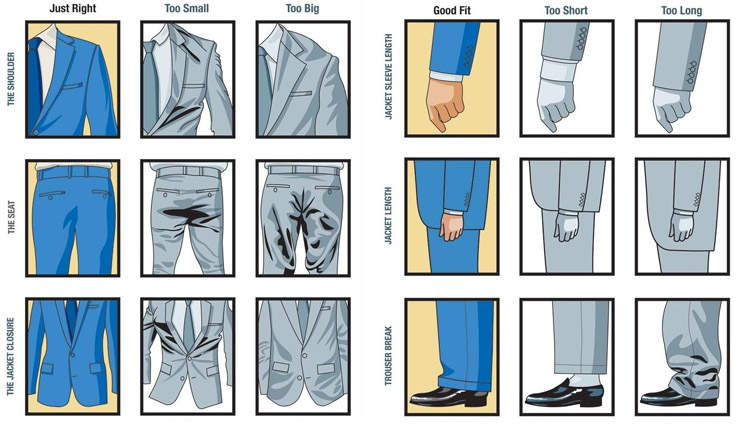 Just Right
Too Small
Too Big

THE SHOULDER
THE SEAT
THE JACKET CLOSURE

Good Fit
Too Short
Too Long

JACKET SLEEVE LENGTH
JACKET LENGTH
TROUSER BREAK